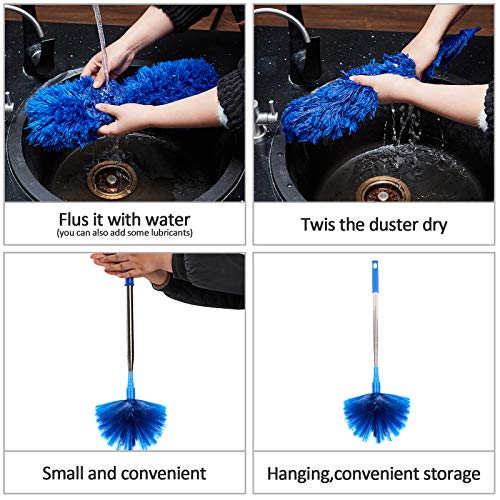 Flus it with water
(you can also add some lubricants)

Twis the duster dry

Small and convenient

Hanging,convenient storage