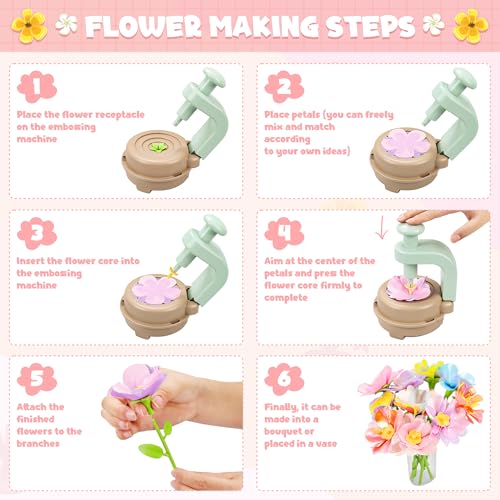 FLOWER MAKING STEPS

1
Place the flower receptacle on the embossing machine

2
Place petals (you can freely mix and match according to your own ideas)

3
Insert the flower core into the embossing machine

4
Aim at the center of the petals and press the flower core firmly to complete

5
Attach the finished flowers to the branches

6
Finally, it can be made into a bouquet or placed in a vase